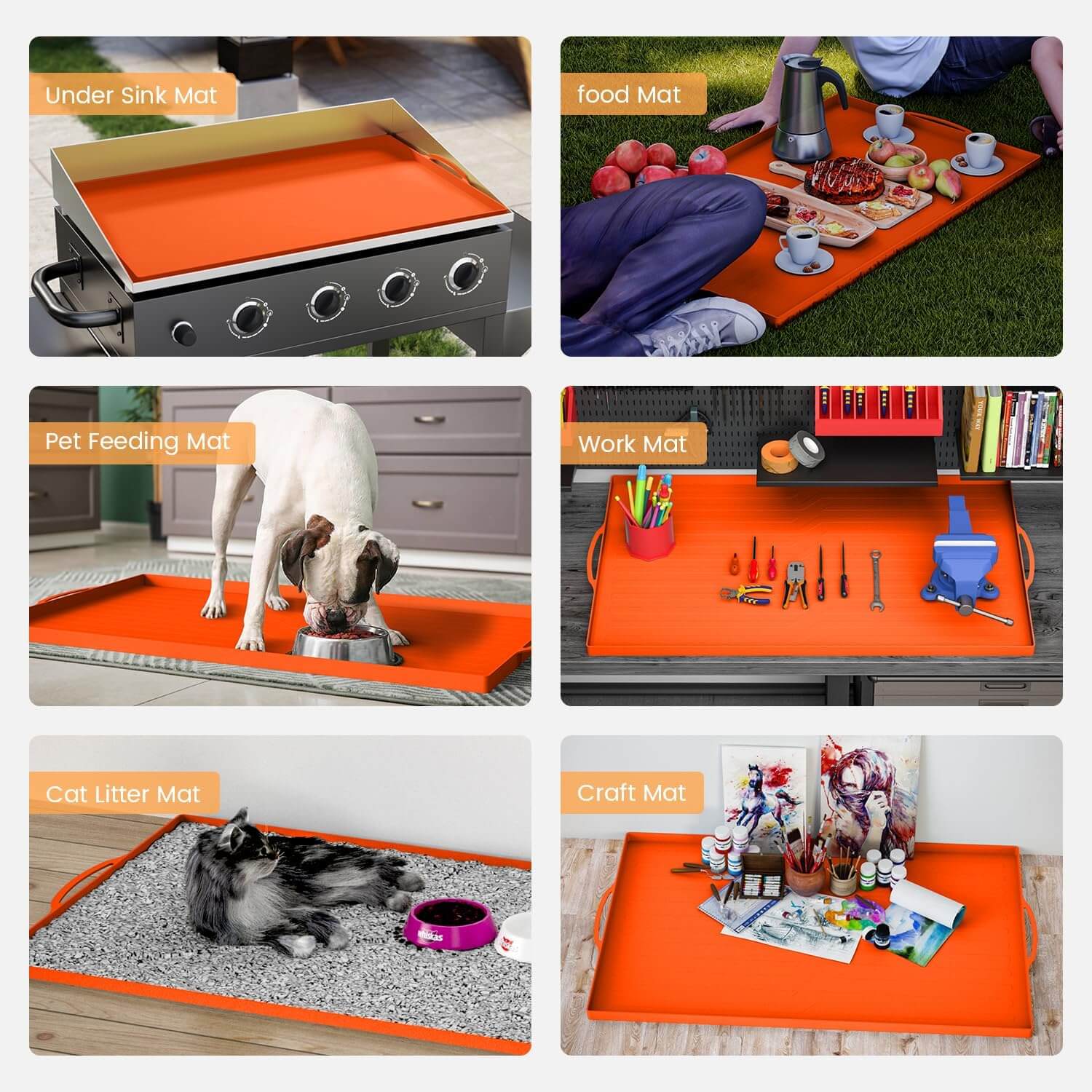 Under Sink Mat

food Mat

Pet Feeding Mat

Work Mat

Cat Litter Mat

whiskas

Craft Mat