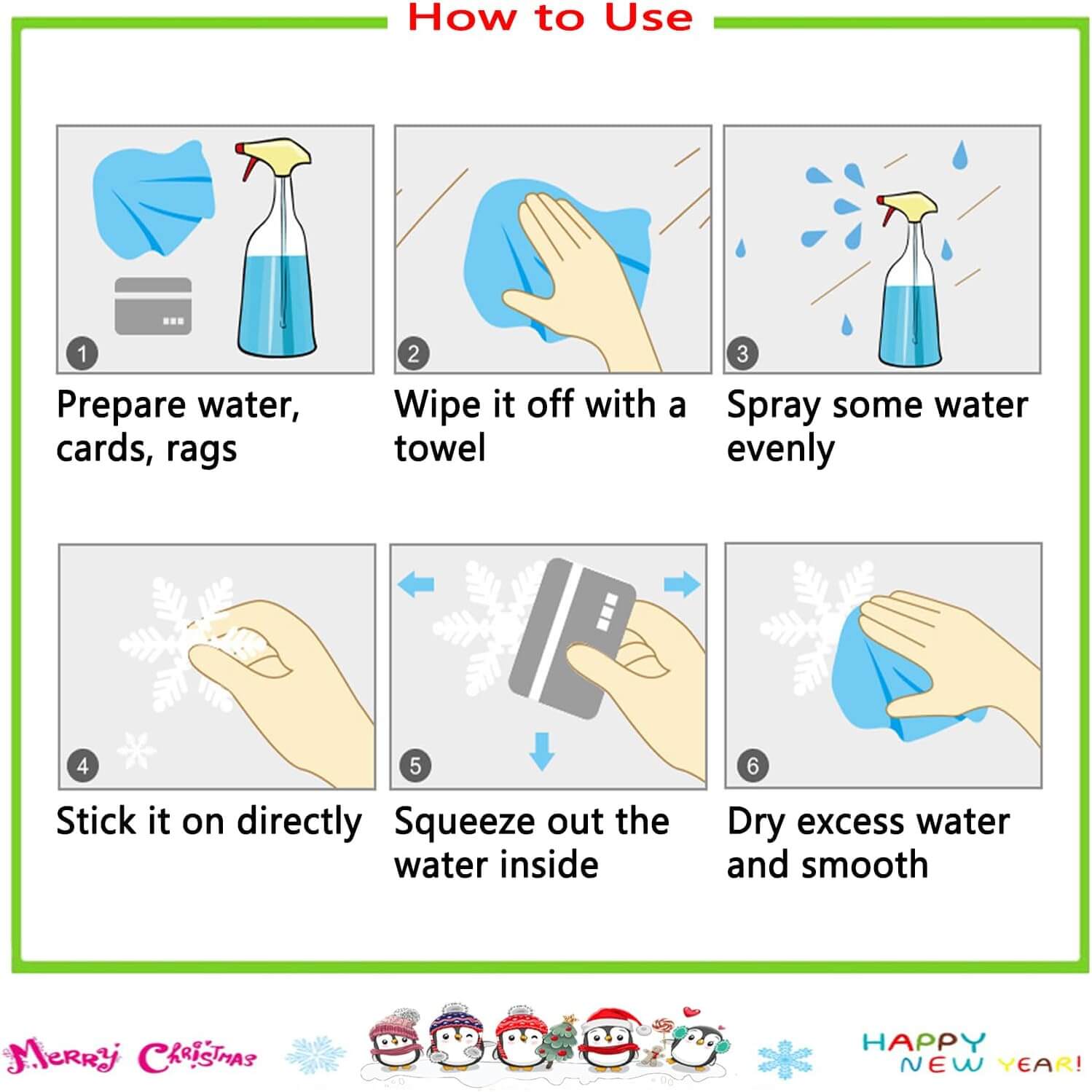 How to Use

1

Prepare water, cards, rags

2

Wipe it off with a towel

3

Spray some water evenly

4

Stick it on directly

5

Squeeze out the water inside

6

Dry excess water and smooth

Merry Christmas

HAPPY NEW YEAR!