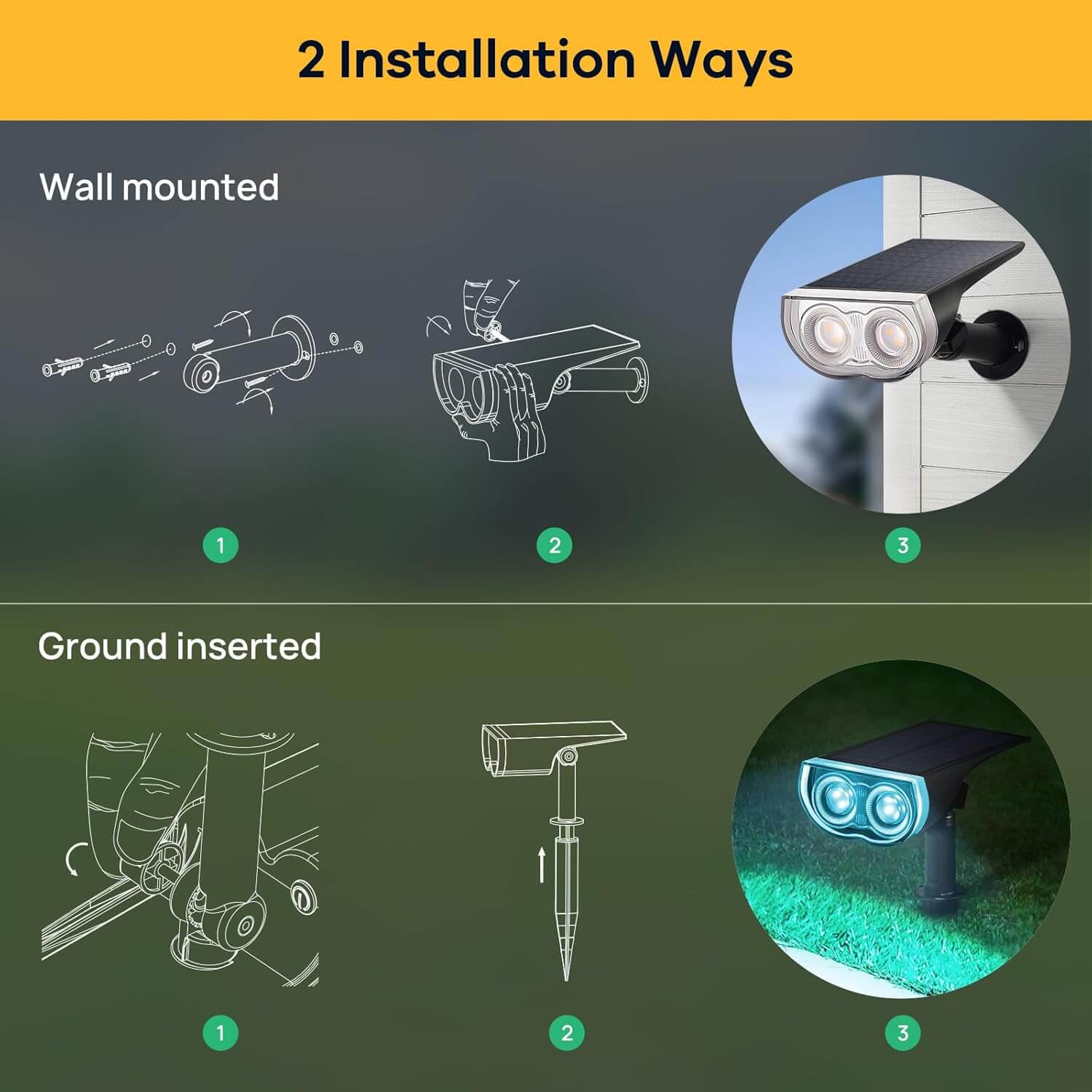 2 Installation Ways

Wall mounted

1

2

3

Ground inserted

1

2

3